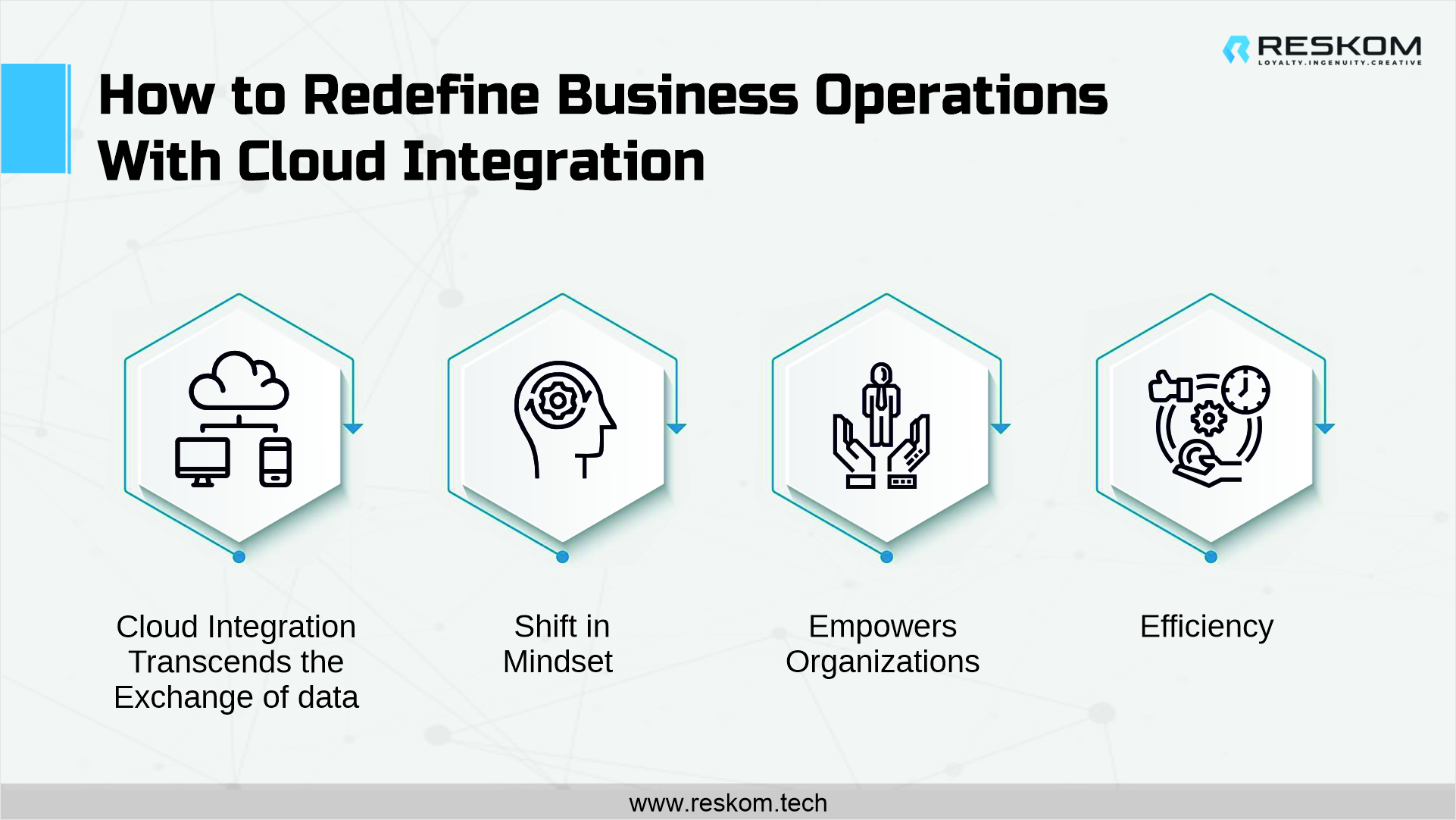 RESKOM
LOYALTY.INGENUITY.CREATIVE

How to Redefine Business Operations With Cloud Integration

Cloud Integration Transcends the Exchange of data

Shift in Mindset

Empowers Organizations

Efficiency

www.reskom.tech